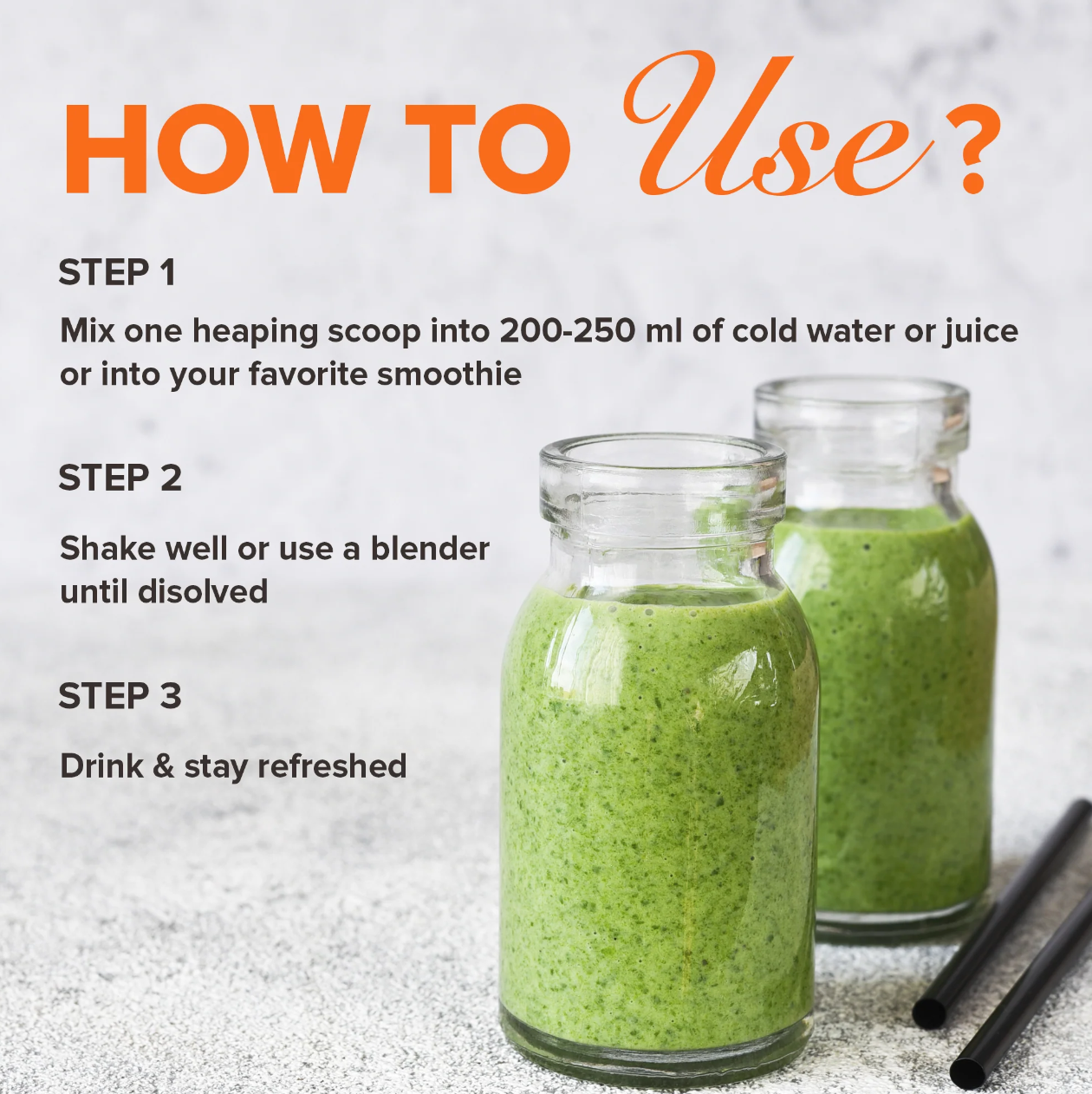 HOW TO Use?

STEP 1

Mix one heaping scoop into 200-250 ml of cold water or juice or into your favorite smoothie

STEP 2

Shake well or use a blender until disolved

STEP 3

Drink & stay refreshed