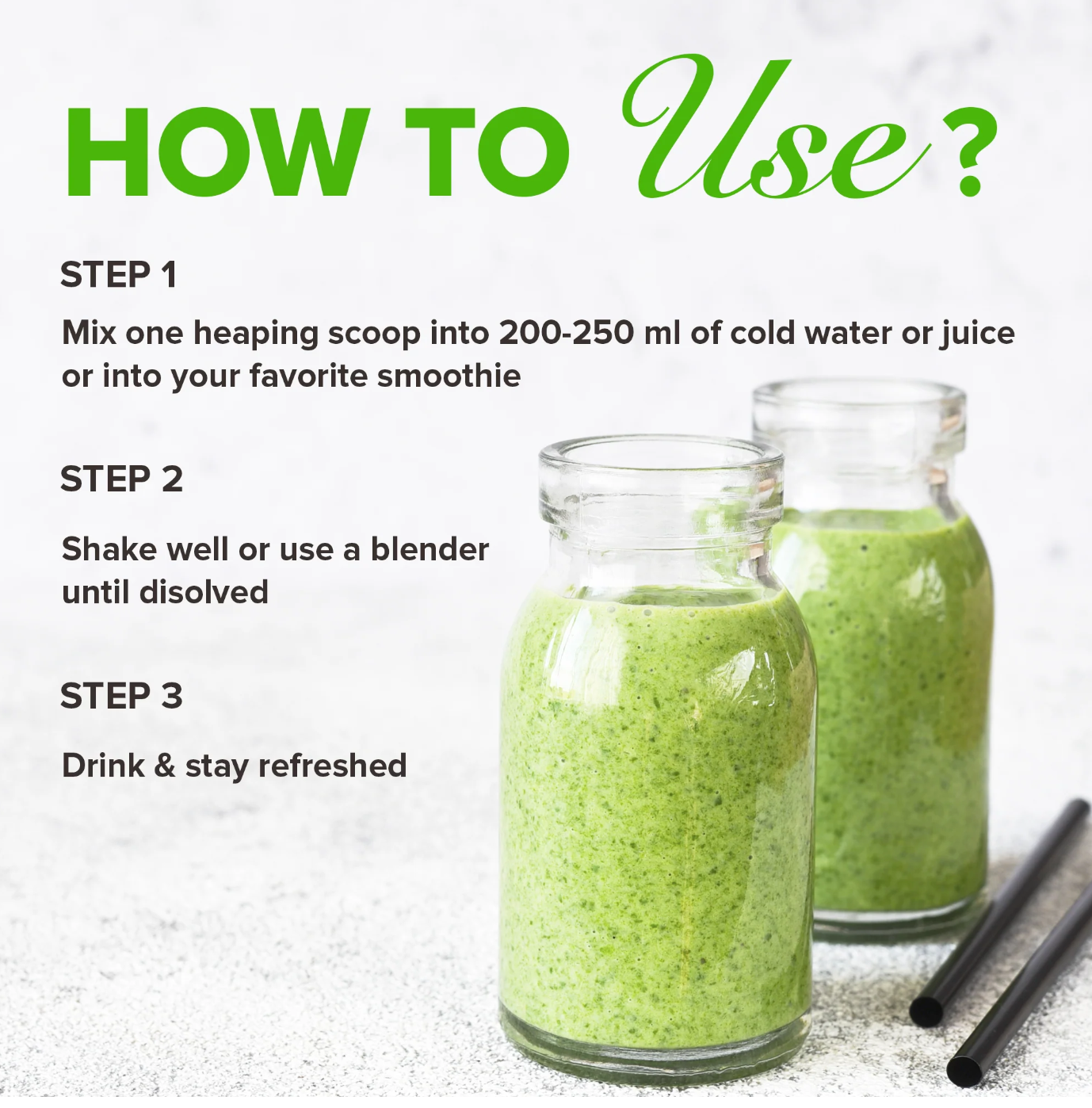 HOW TO Use?

STEP 1

Mix one heaping scoop into 200-250 ml of cold water or juice or into your favorite smoothie

STEP 2

Shake well or use a blender until disolved

STEP 3

Drink & stay refreshed