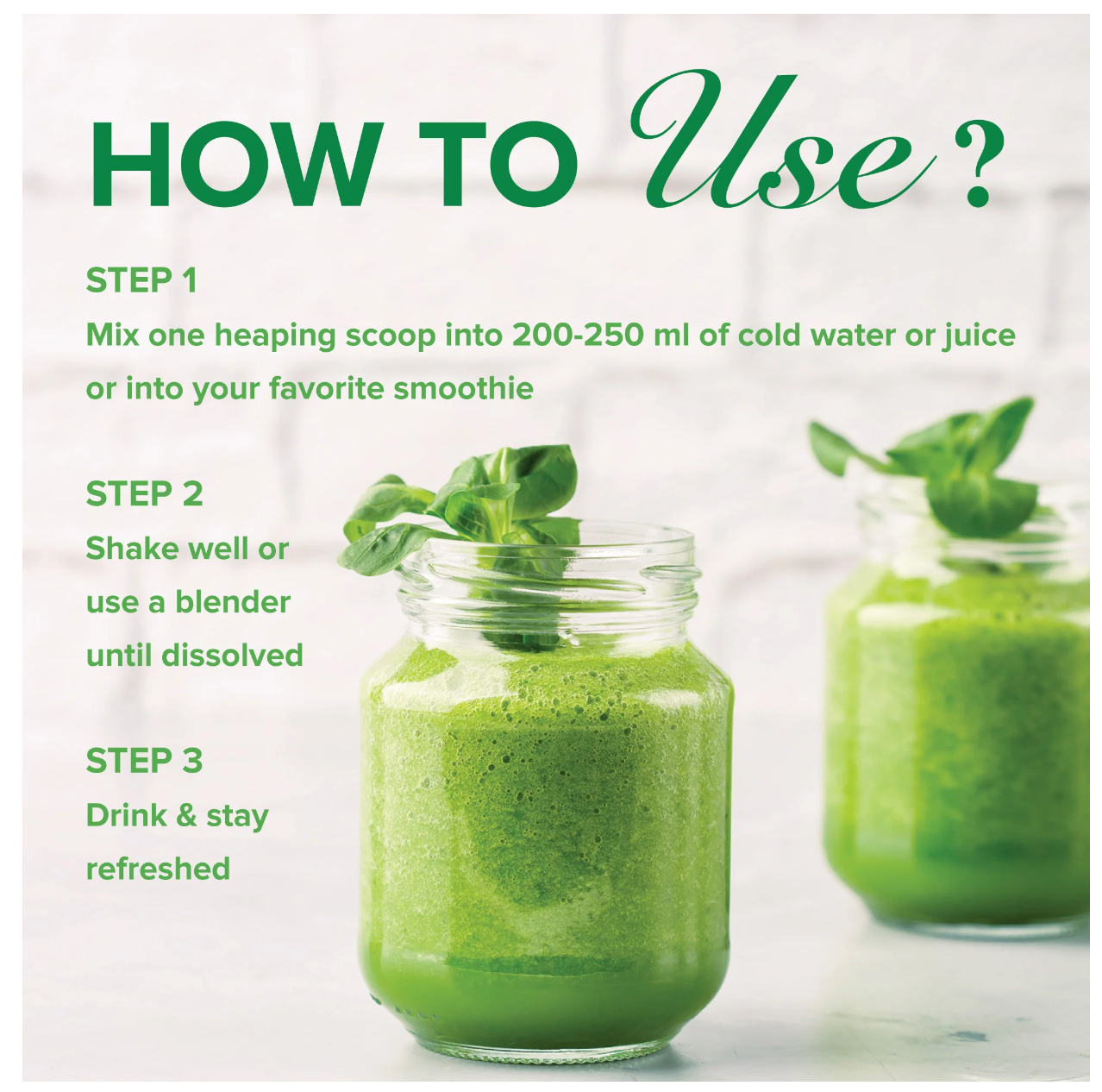 HOW TO Use?

STEP 1
Mix one heaping scoop into 200-250 ml of cold water or juice or into your favorite smoothie

STEP 2
Shake well or use a blender until dissolved

STEP 3
Drink & stay refreshed